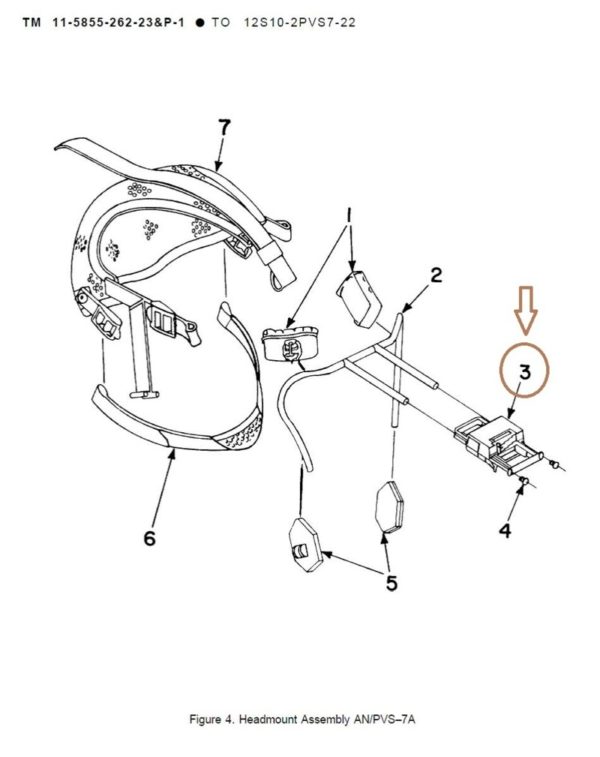 TM 11-5855-262-23&P-1 ● TO 12S10-2PVS7-22

7

1

2

3

4

5

6

Figure 4. Headmount Assembly AN/PVS–7A