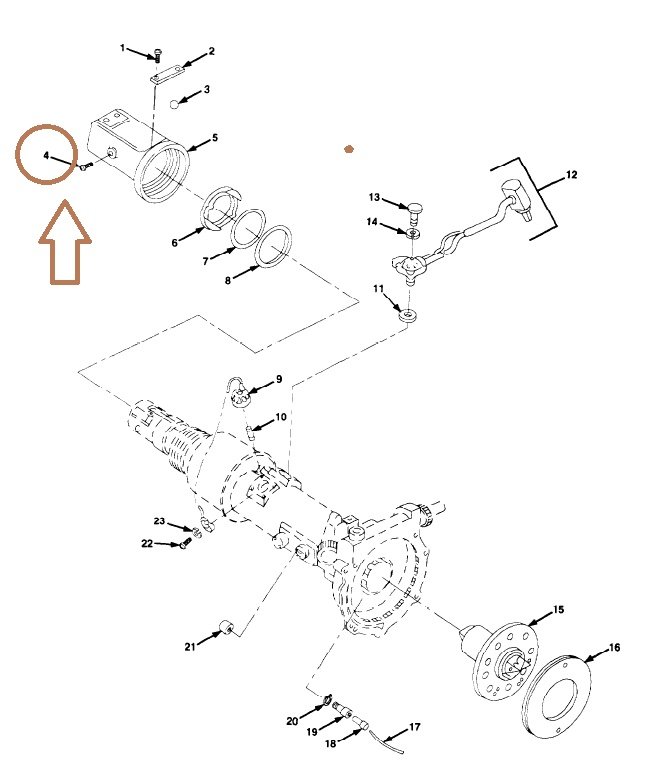 1
2
3
4
5
6
7
8
12
13
14
11
9
10
23
22
21
15
16
20
19
18
17