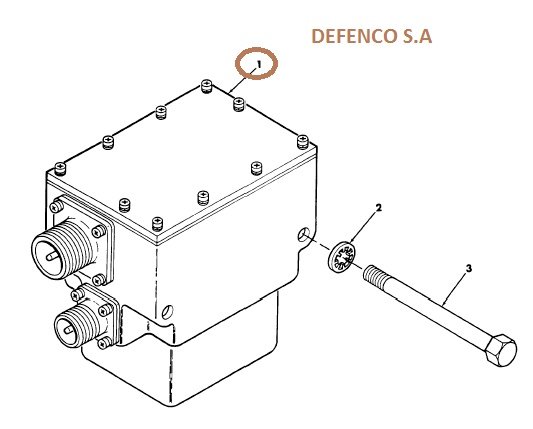 DEFENCO S.A

1

2

3