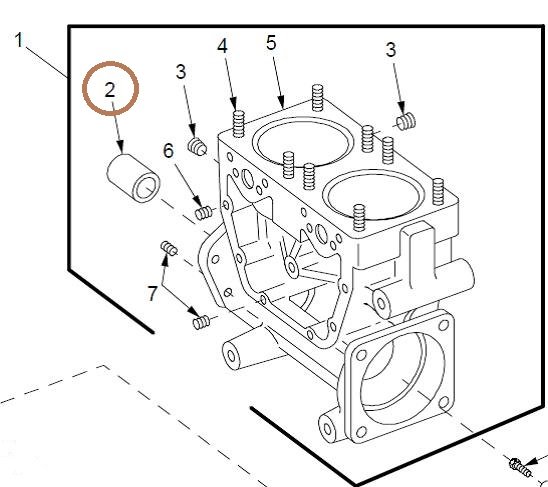 1
2
3
4
5
3
6
7